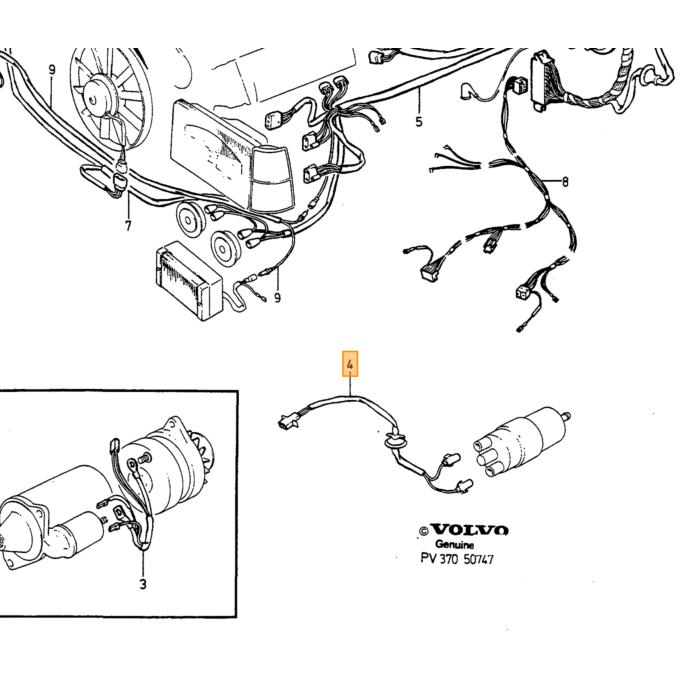 9
5
8
7
9
4
3
© VOLVO
Genuine
PV 370 50747